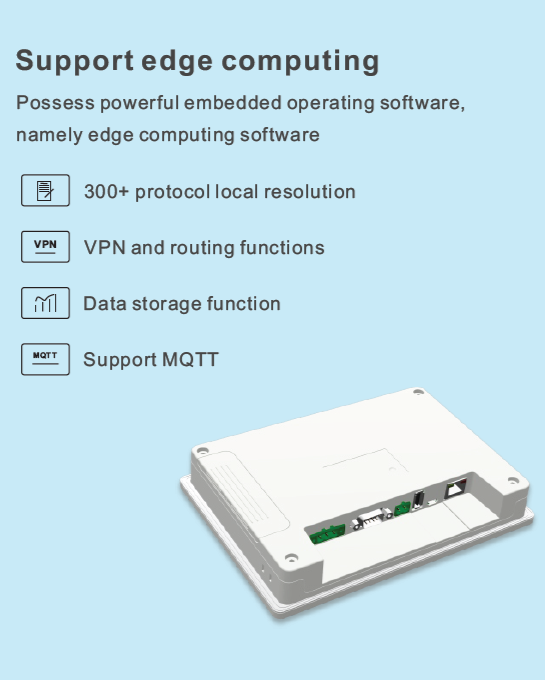 Support edge computing

Possess powerful embedded operating software, namely edge computing software

300+ protocol local resolution

VPN

VPN and routing functions

Data storage function

MQTT

Support MQTT